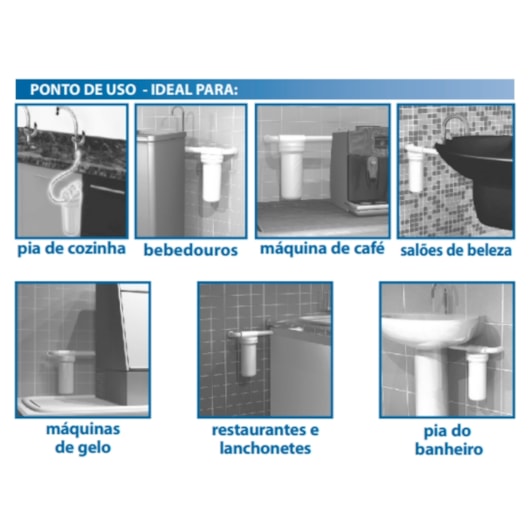 PONTO DE USO - IDEAL PARA:

pia de cozinha

bebedouros

máquina de café

salões de beleza

máquinas de gelo

restaurantes e lanchonetes

pia do banheiro